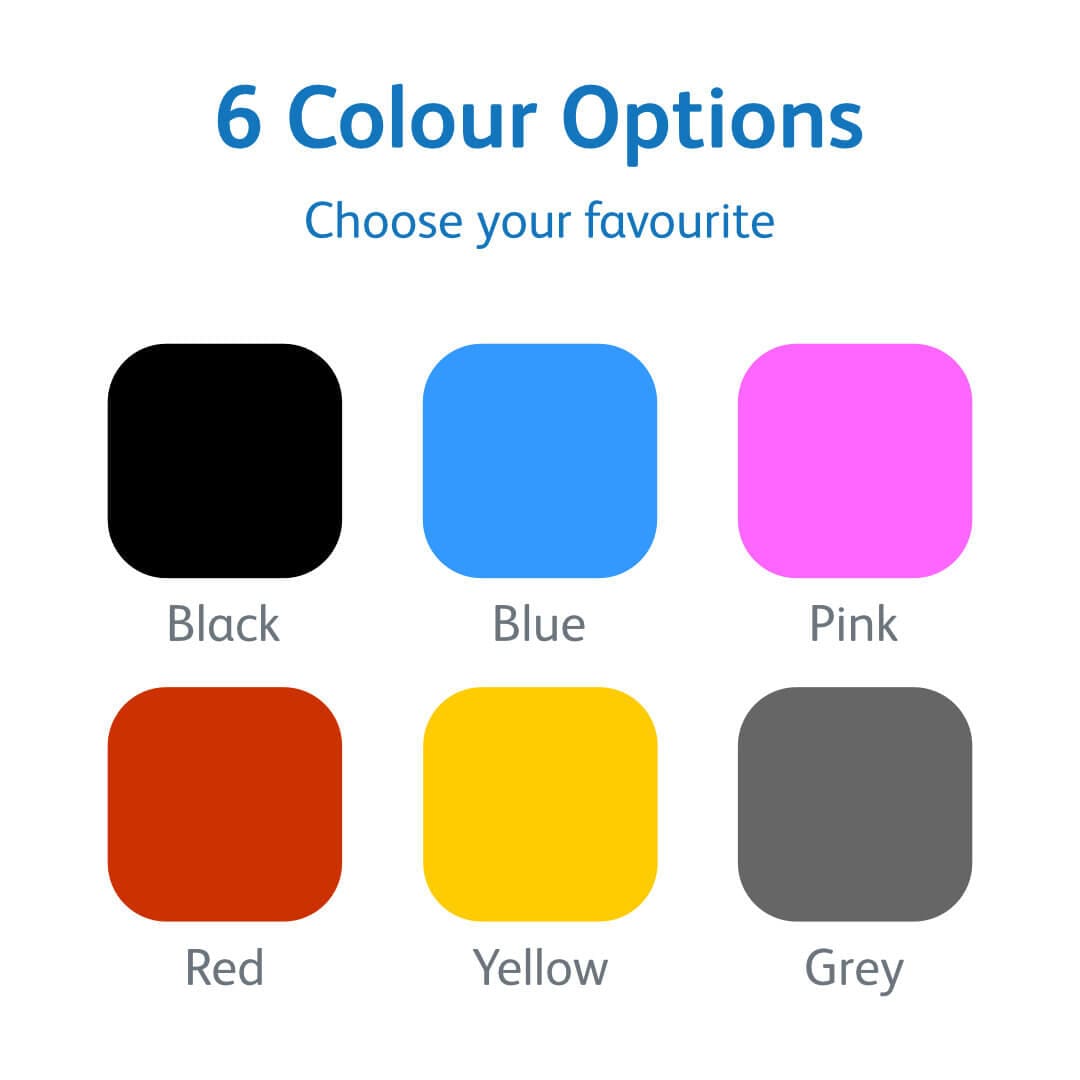 6 Colour Options

Choose your favourite

Black

Blue

Pink

Red

Yellow

Grey